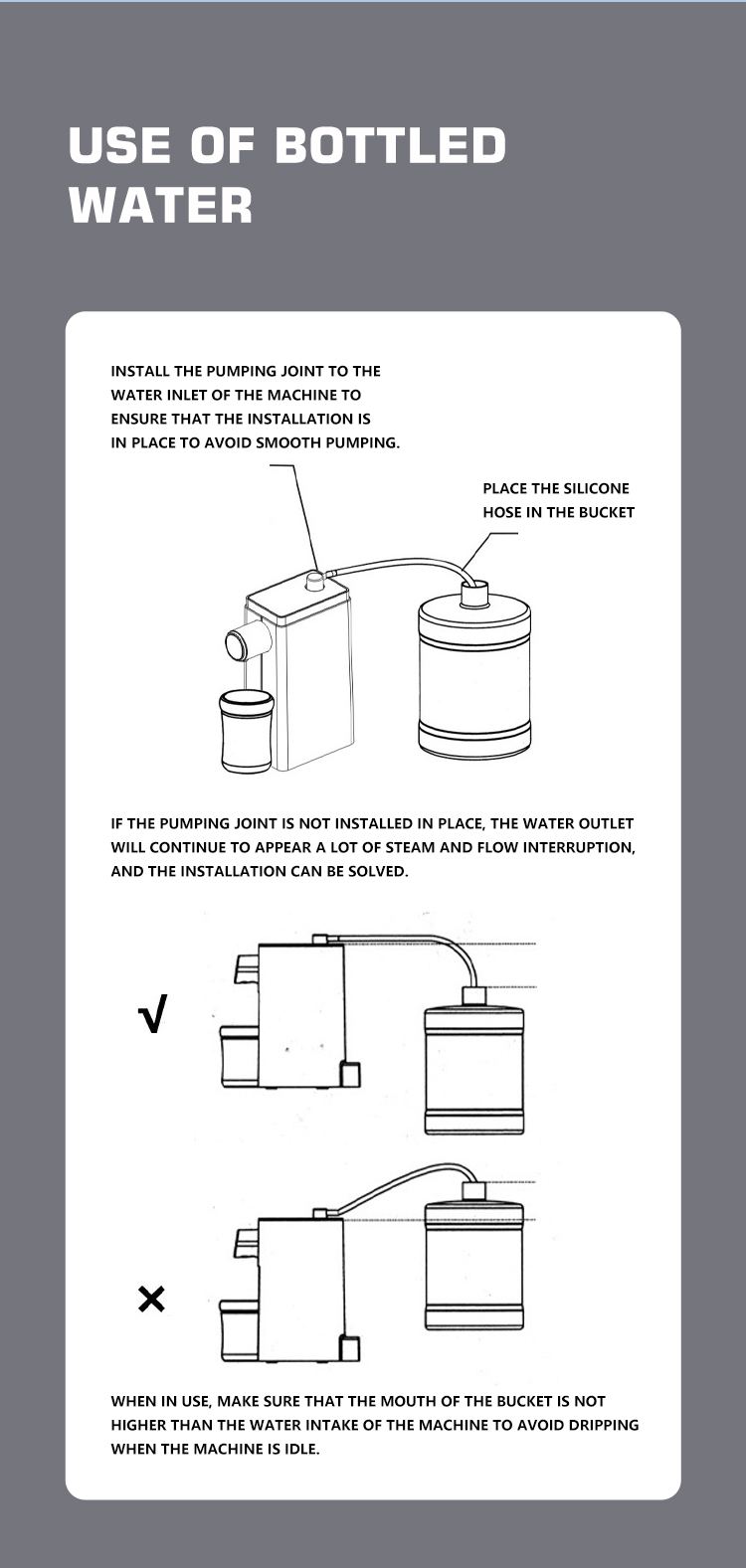 USE OF BOTTLED WATER

INSTALL THE PUMPING JOINT TO THE WATER INLET OF THE MACHINE TO ENSURE THAT THE INSTALLATION IS IN PLACE TO AVOID SMOOTH PUMPING.

PLACE THE SILICONE HOSE IN THE BUCKET

IF THE PUMPING JOINT IS NOT INSTALLED IN PLACE, THE WATER OUTLET WILL CONTINUE TO APPEAR A LOT OF STEAM AND FLOW INTERRUPTION, AND THE INSTALLATION CAN BE SOLVED.

√

×

WHEN IN USE, MAKE SURE THAT THE MOUTH OF THE BUCKET IS NOT HIGHER THAN THE WATER INTAKE OF THE MACHINE TO AVOID DRIPPING WHEN THE MACHINE IS IDLE.