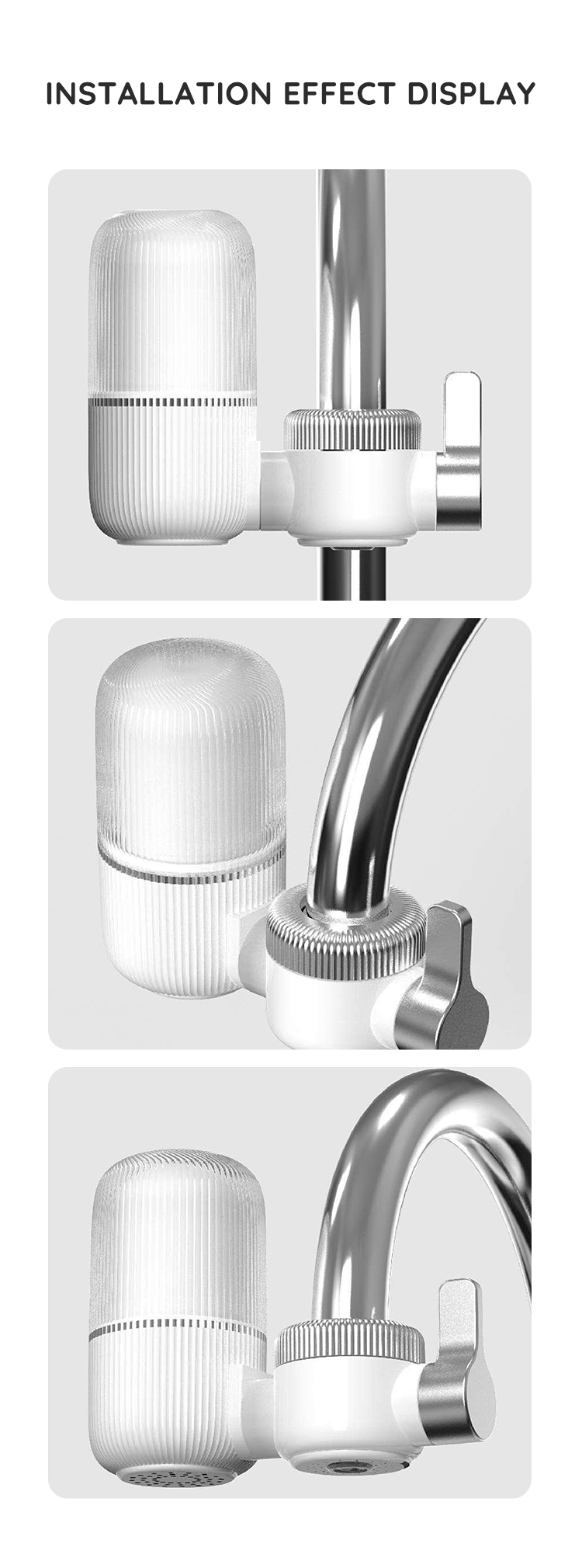 INSTALLATION EFFECT DISPLAY