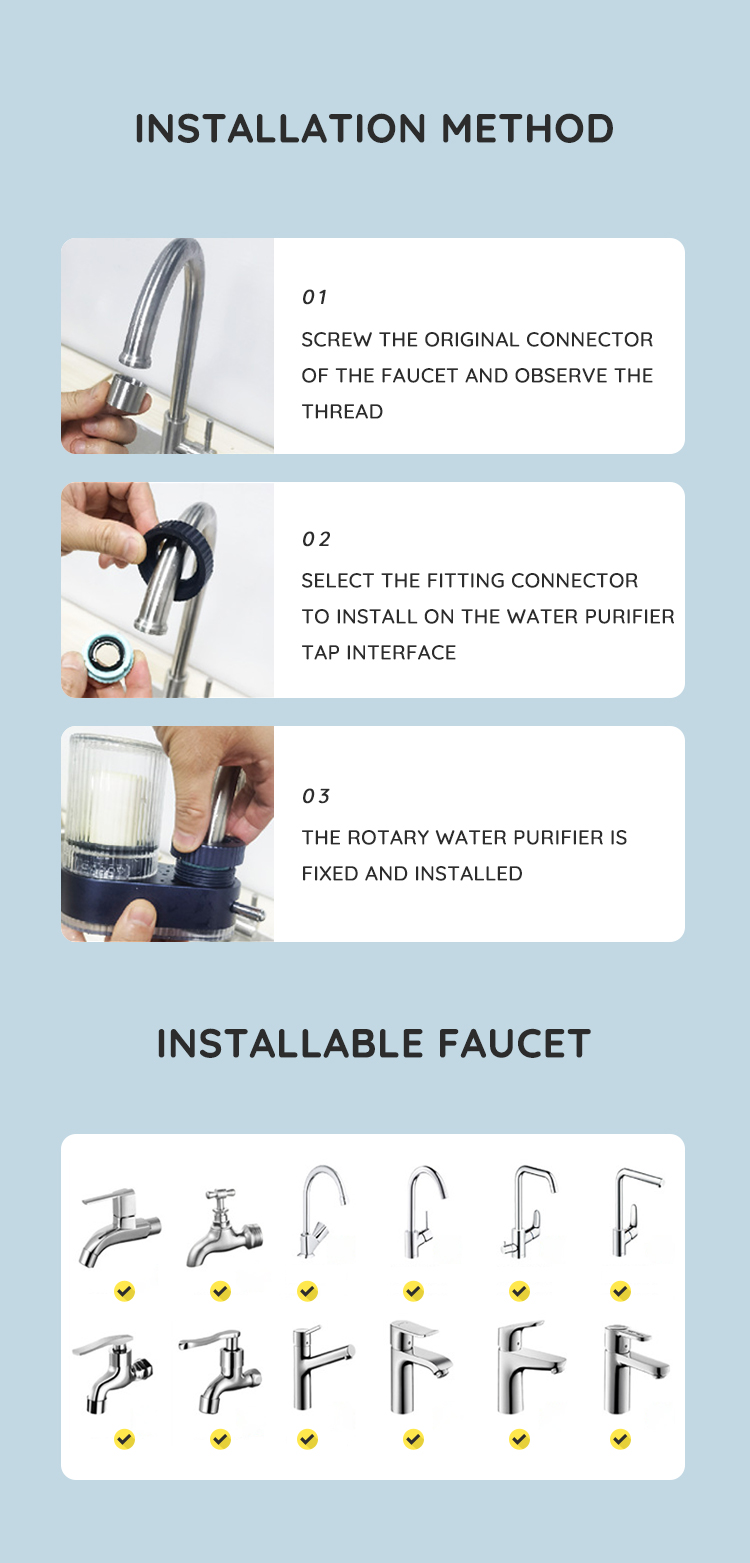 INSTALLATION METHOD

01

SCREW THE ORIGINAL CONNECTOR OF THE FAUCET AND OBSERVE THE THREAD

02

SELECT THE FITTING CONNECTOR TO INSTALL ON THE WATER PURIFIER TAP INTERFACE

03

THE ROTARY WATER PURIFIER IS FIXED AND INSTALLED

INSTALLABLE FAUCET